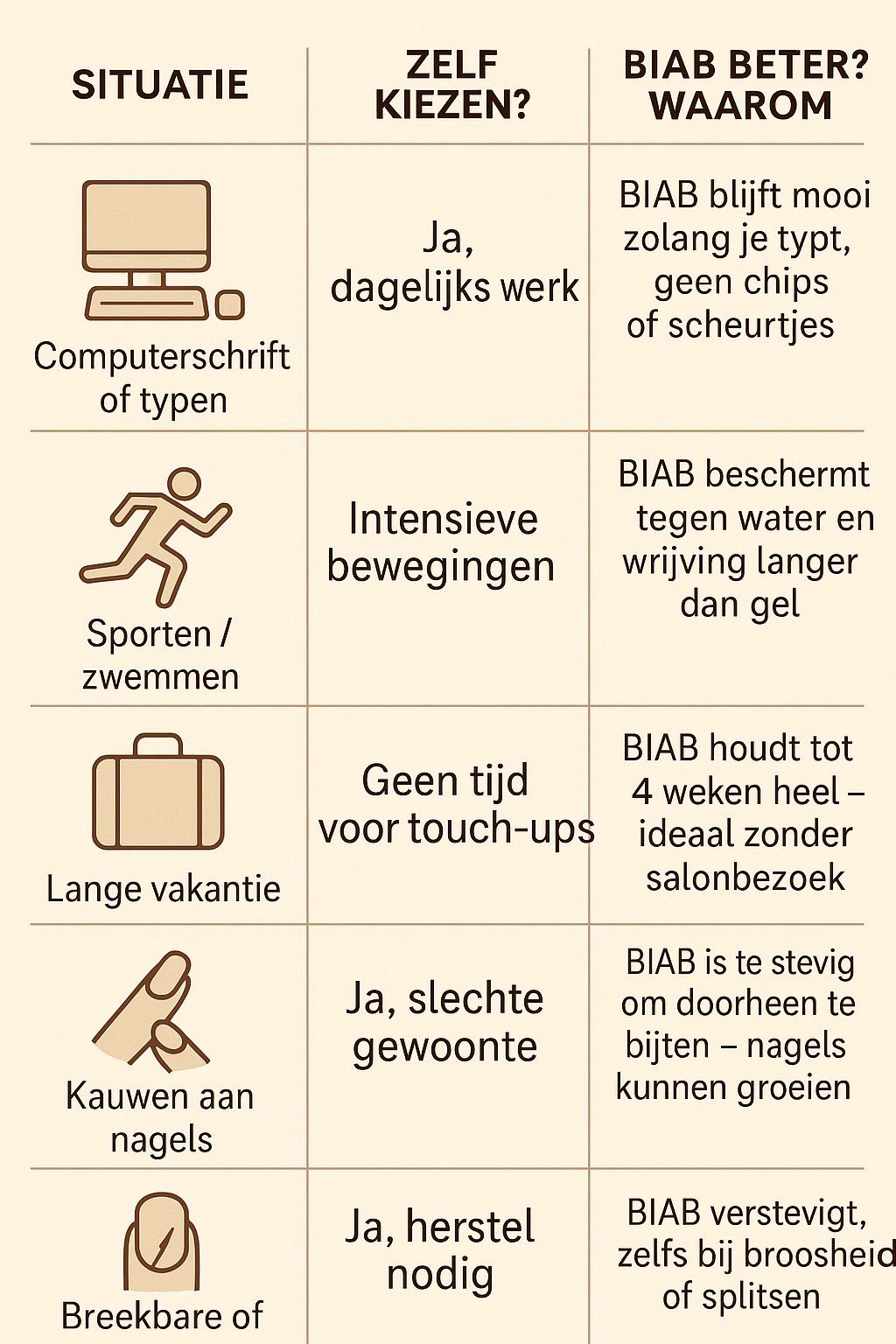 | SITUATIE | ZELF KIEZEN? | BIAB BETER? WAAROM |
|---|---|---|
| Computerschrift of typen | Ja, dagelijks werk | BIAB blijft mooi zolang je typt, geen chips of scheurtjes |
| Sporten / zwemmen | Intensieve bewegingen | BIAB beschermt tegen water en wrijving langer dan gel |
| Lange vakantie | Geen tijd voor touch-ups | BIAB houdt tot 4 weken heel – ideaal zonder salonbezoek |
| Kauwen aan nagels | Ja, slechte gewoonte | BIAB is te stevig om doorheen te bijten – nagels kunnen groeien |
| Breekbare of | Ja, herstel nodig | BIAB verstevigt, zelfs bij broosheid of splitsen |